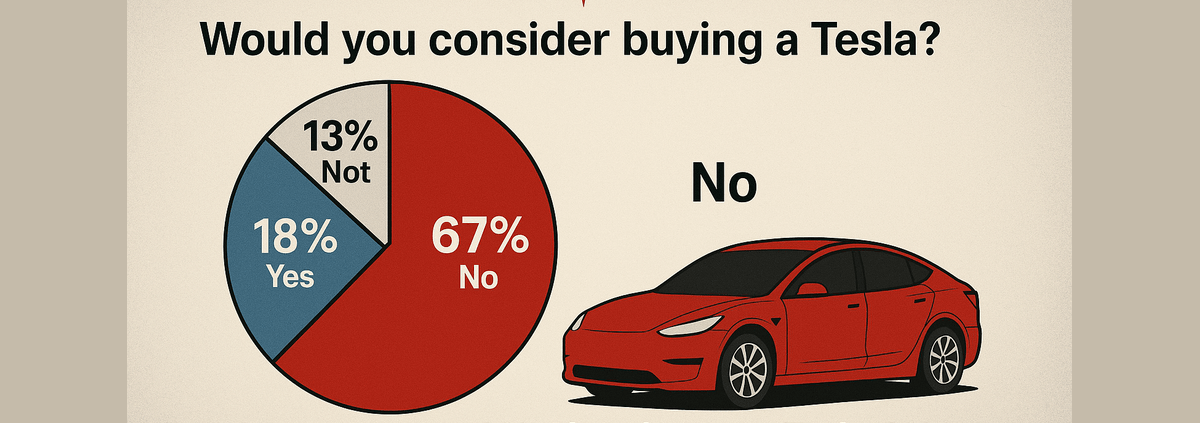 Would you consider buying a Tesla?

13%
Not

18%
Yes

67%
No

No