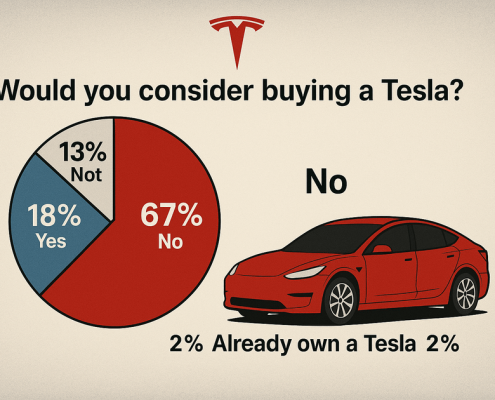 Would you consider buying a Tesla?

13%
Not

18%
Yes

67%
No

No

2% Already own a Tesla 2%